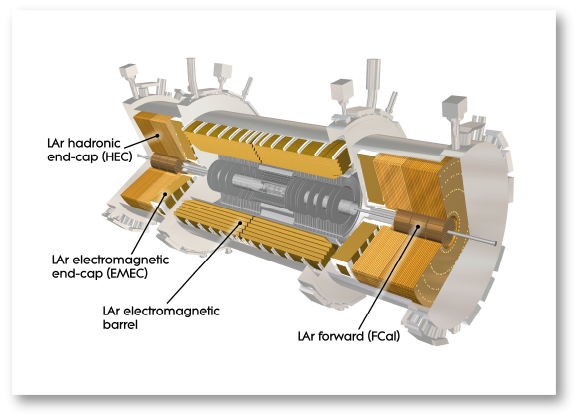 LAr hadronic end-cap (HEC)

LAr electromagnetic end-cap (EMEC)

LAr electromagnetic barrel

LAr forward (FCal)